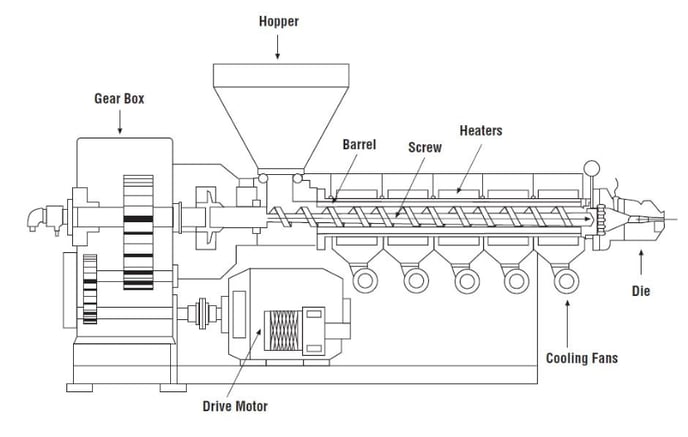 Hopper

Gear Box

Barrel

Screw

Heaters

Die

Cooling Fans

Drive Motor